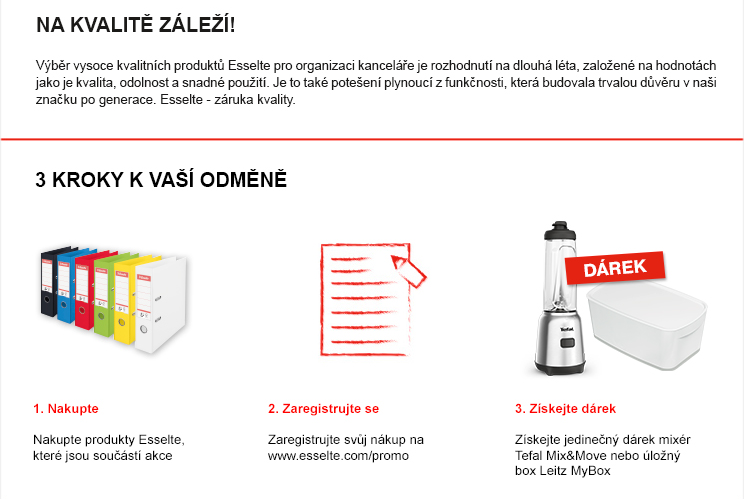 NA KVALITĚ ZÁLEŽÍ!

Výběr vysoce kvalitních produktů Esselte pro organizaci kanceláře je rozhodnutí na dlouhá léta, založené na hodnotách jako je kvalita, odolnost a snadné použití. Je to také potešení plynoucí z funkčnosti, která budovala trvalou důvěru v naši značku po generace. Esselte - záruka kvality.

3 KROKY K VAŠÍ ODMĚNĚ

DÁREK

Tefal

1. Nakupte

Nakupte produkty Esselte, které jsou součástí akce

2. Zaregistrujte se

Zaregistrujte svůj nákup na www.esselte.com/promo

3. Získejte dárek

Získejte jedinečný dárek mixér Tefal Mix&Move nebo úložný box Leitz MyBox